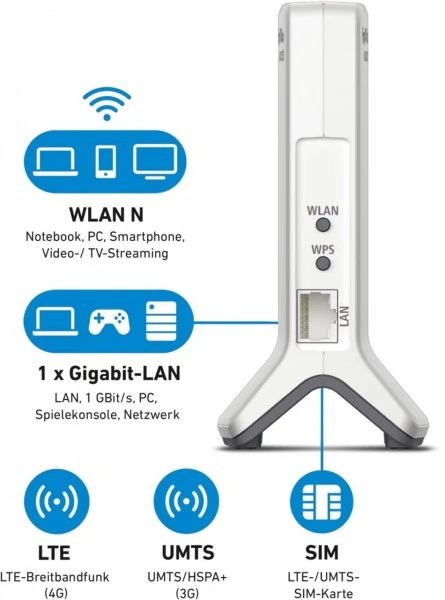 WLAN N
Notebook, PC, Smartphone, Video-/ TV-Streaming

WLAN

WPS

LAN

1 x Gigabit-LAN
LAN, 1 GBit/s, PC, Spielekonsole, Netzwerk

LTE
LTE-Breitbandfunk (4G)

UMTS
UMTS/HSPA+ (3G)

SIM
LTE-/UMTS-SIM-Karte