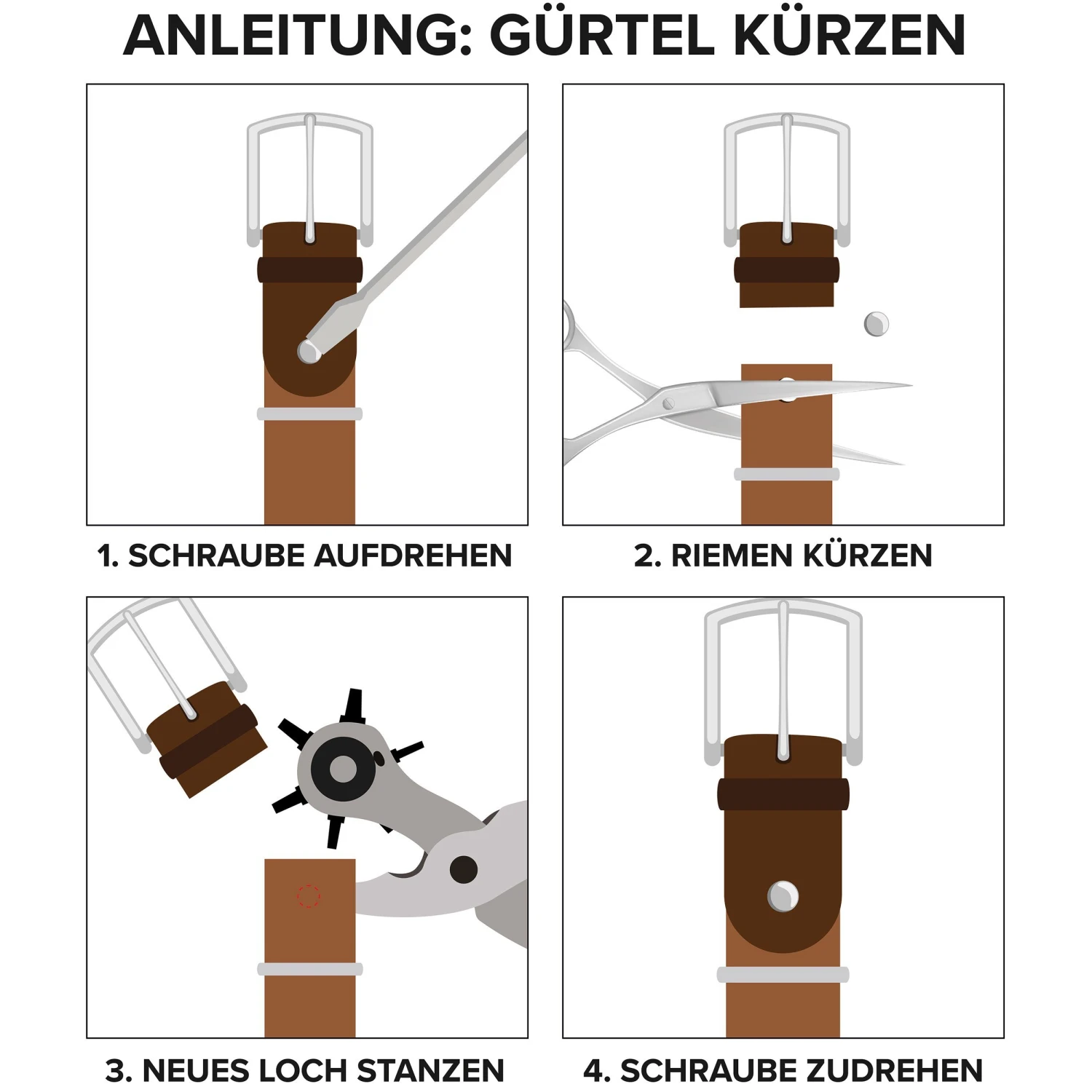 ANLEITUNG: GÜRTEL KÜRZEN

1. SCHRAUBE AUFDREHEN

2. RIEMEN KÜRZEN

3. NEUES LOCH STANZEN

4. SCHRAUBE ZUDREHEN